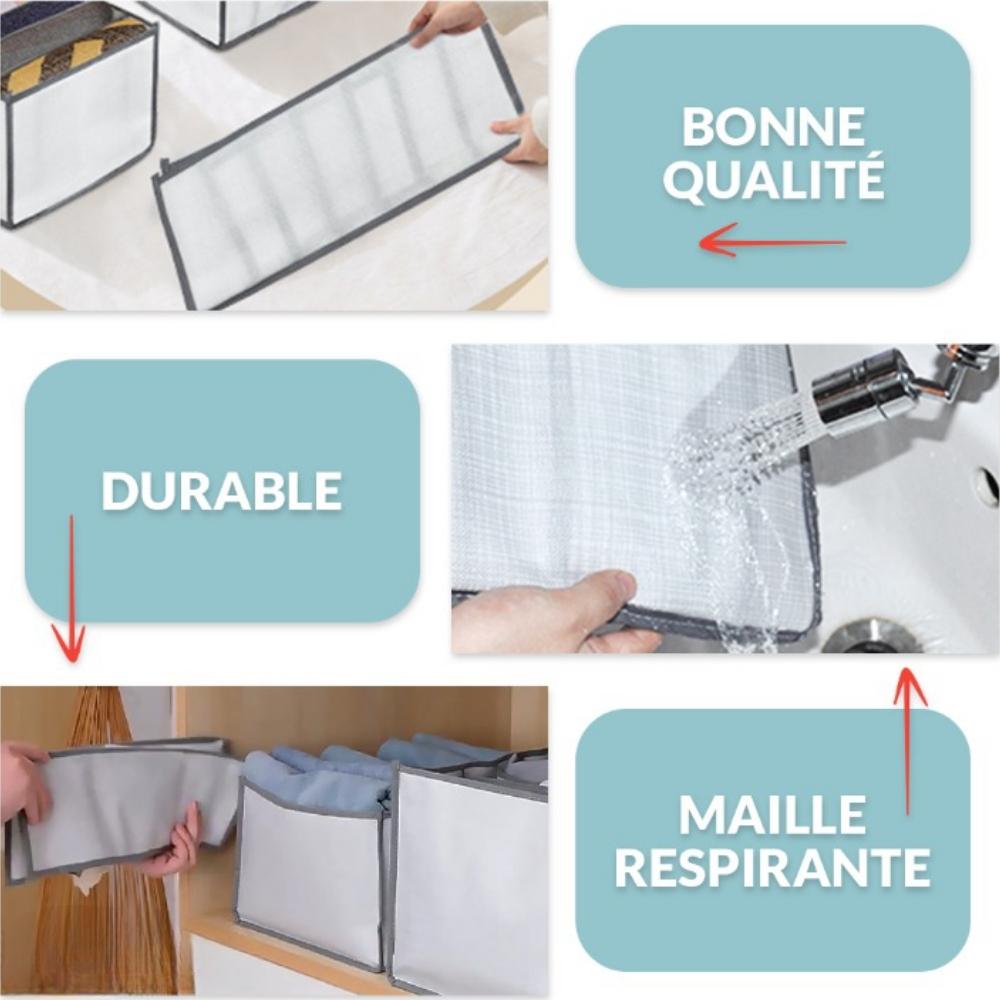 BONNE QUALITÉ

DURABLE

MAILLE RESPIRANTE