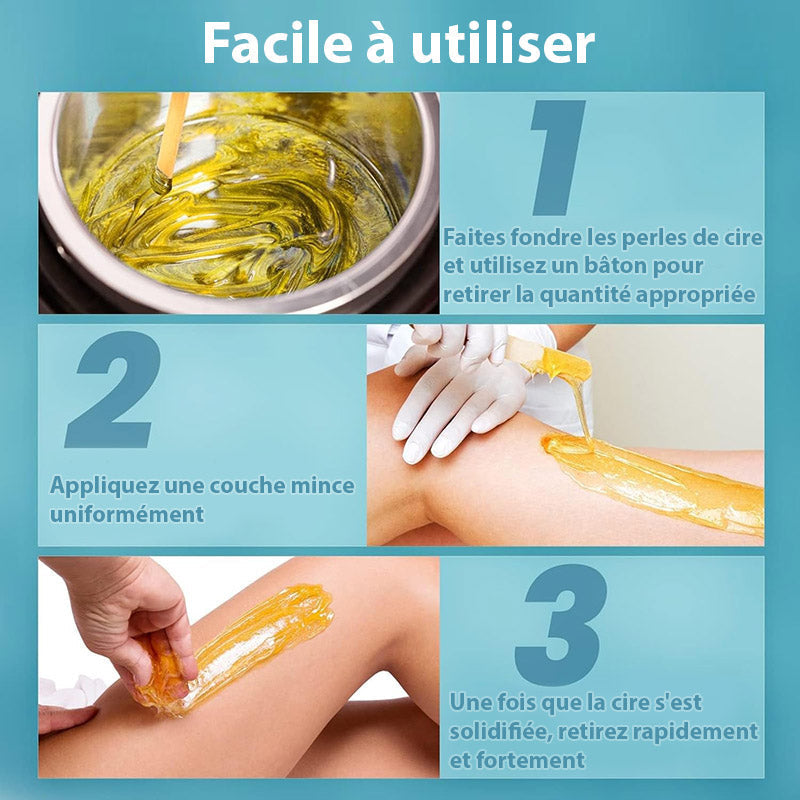 Facile à utiliser

1

Faites fondre les perles de cire et utilisez un bâton pour retirer la quantité appropriée

2

Appliquez une couche mince uniformément

3

Une fois que la cire s'est solidifiée, retirez rapidement et fortement