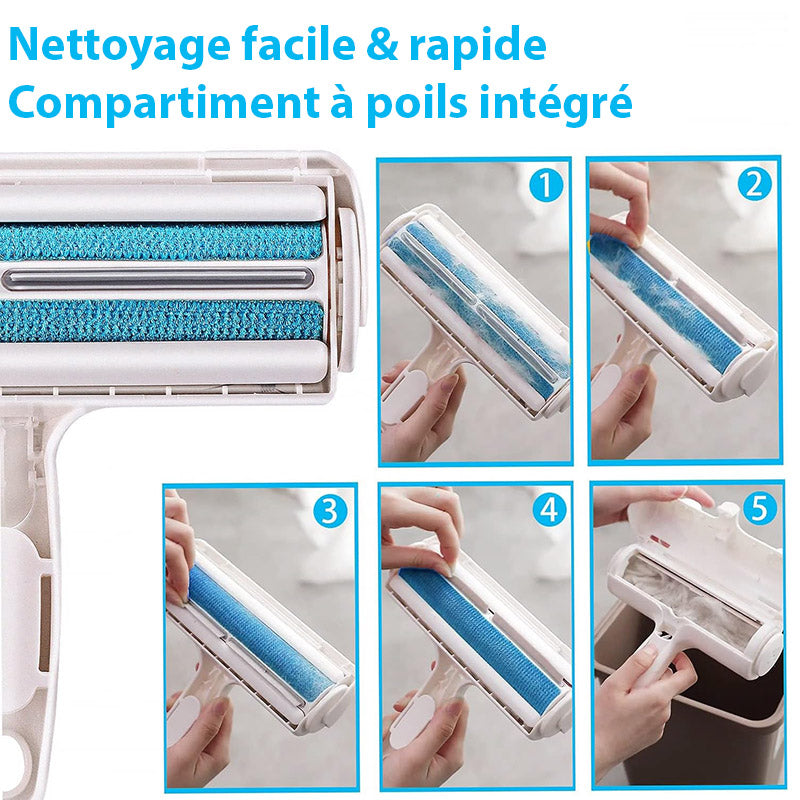 Nettoyage facile & rapide
Compartiment à poils intégré

1

2

3

4

5